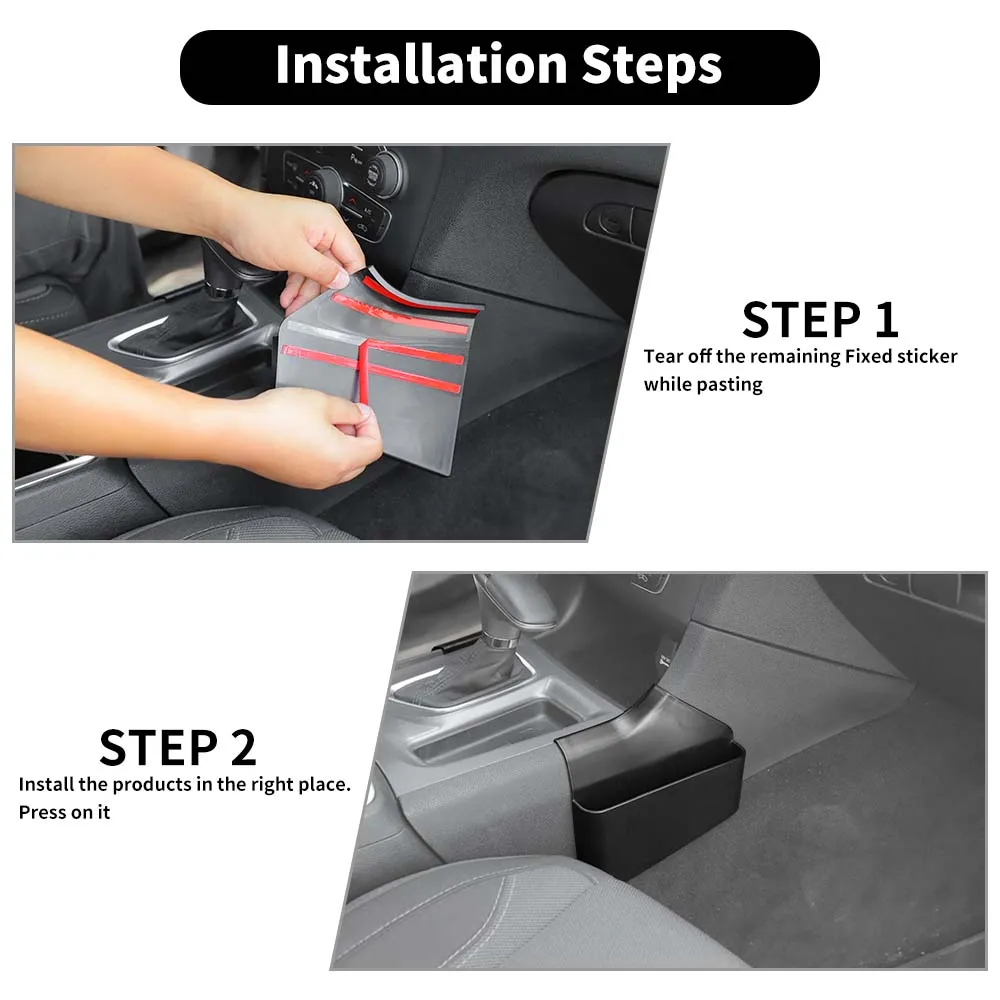 Installation Steps

STEP 1
Tear off the remaining Fixed sticker while pasting

STEP 2
Install the products in the right place.
Press on it