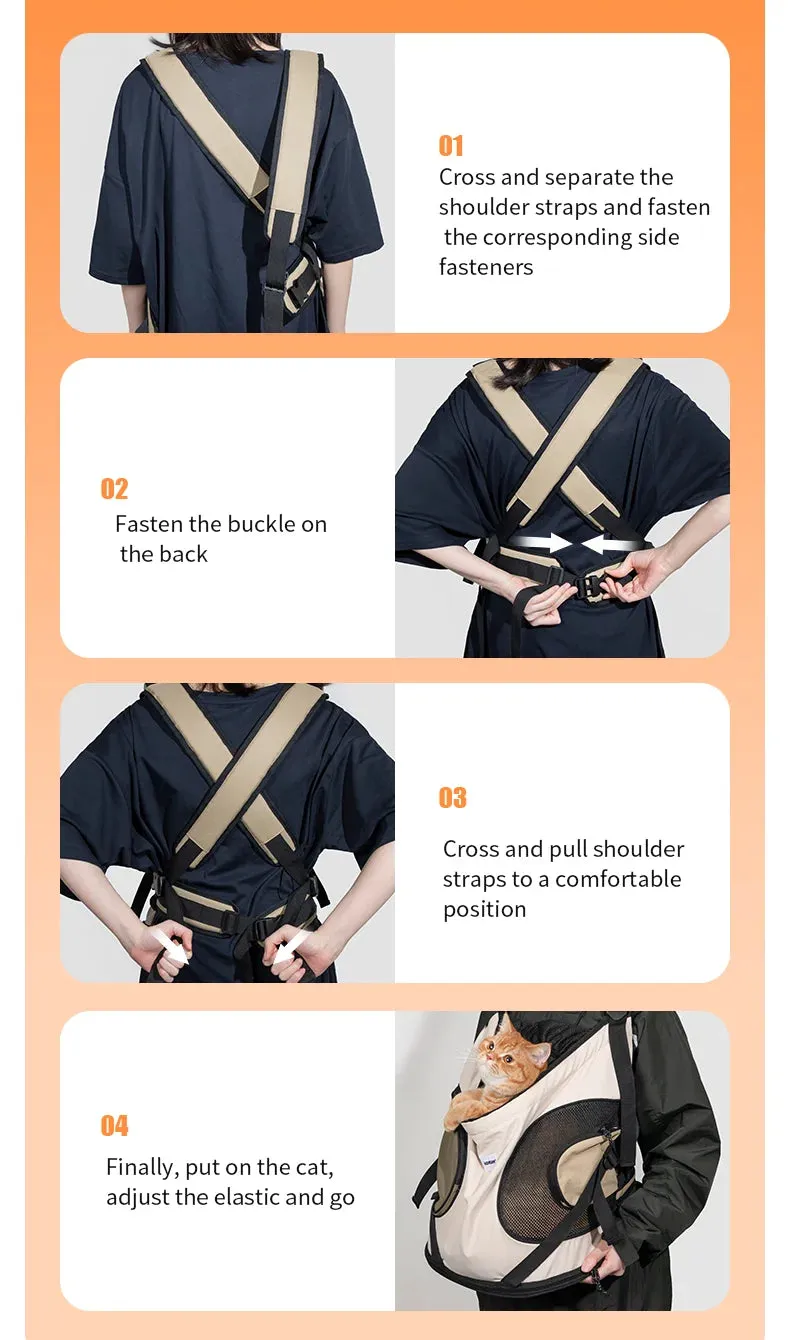 01
Cross and separate the shoulder straps and fasten the corresponding side fasteners

02
Fasten the buckle on the back

03
Cross and pull shoulder straps to a comfortable position

04
Finally, put on the cat, adjust the elastic and go